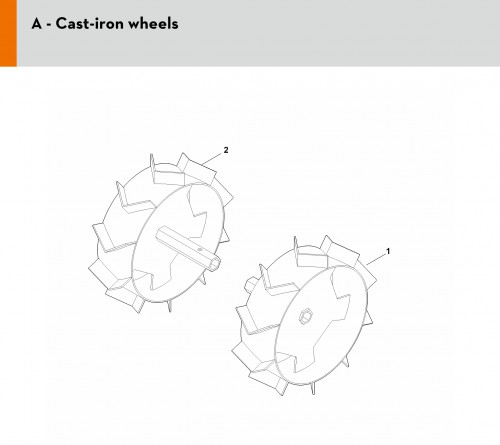 A - Cast-iron wheels

2

1